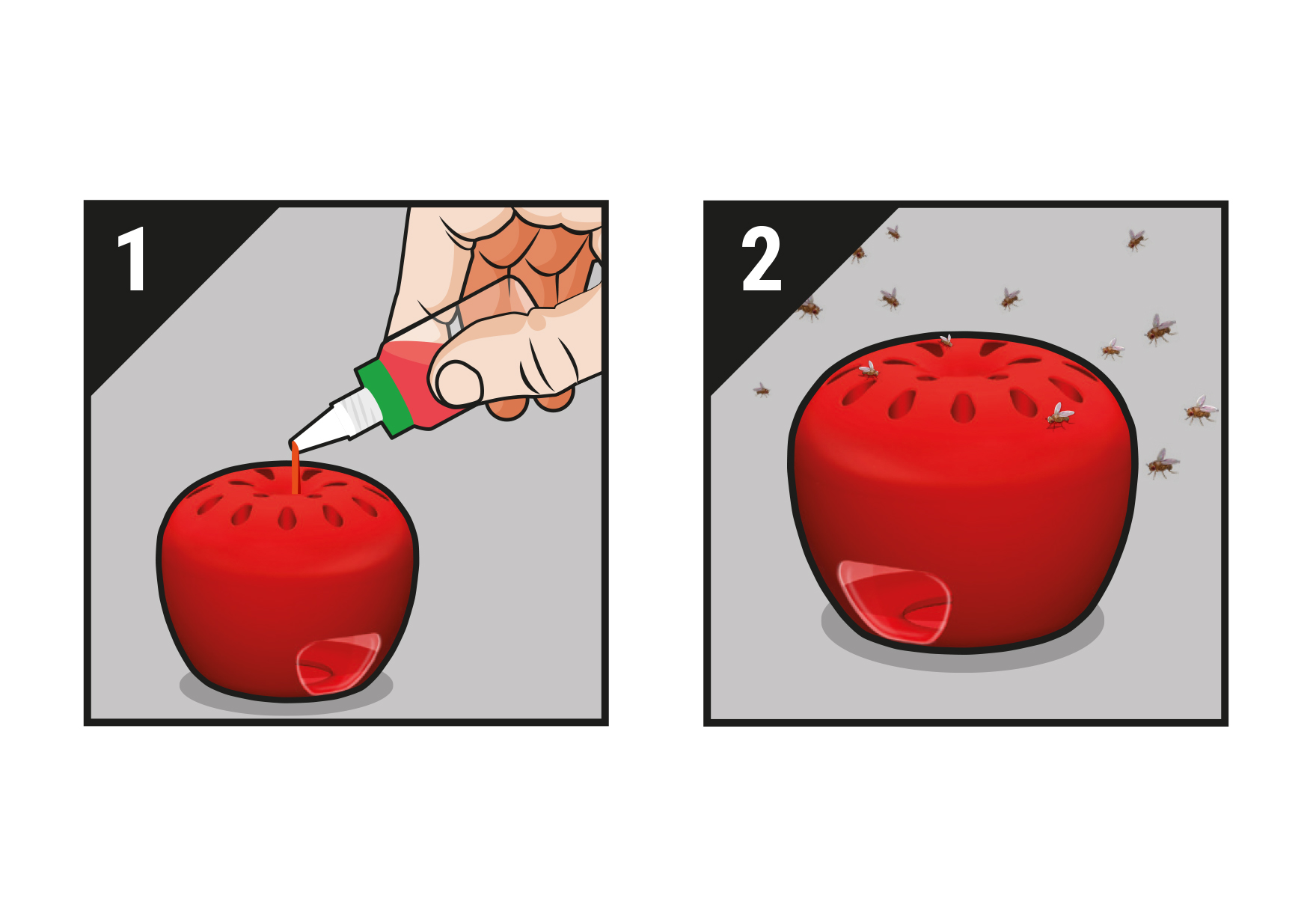 1

2