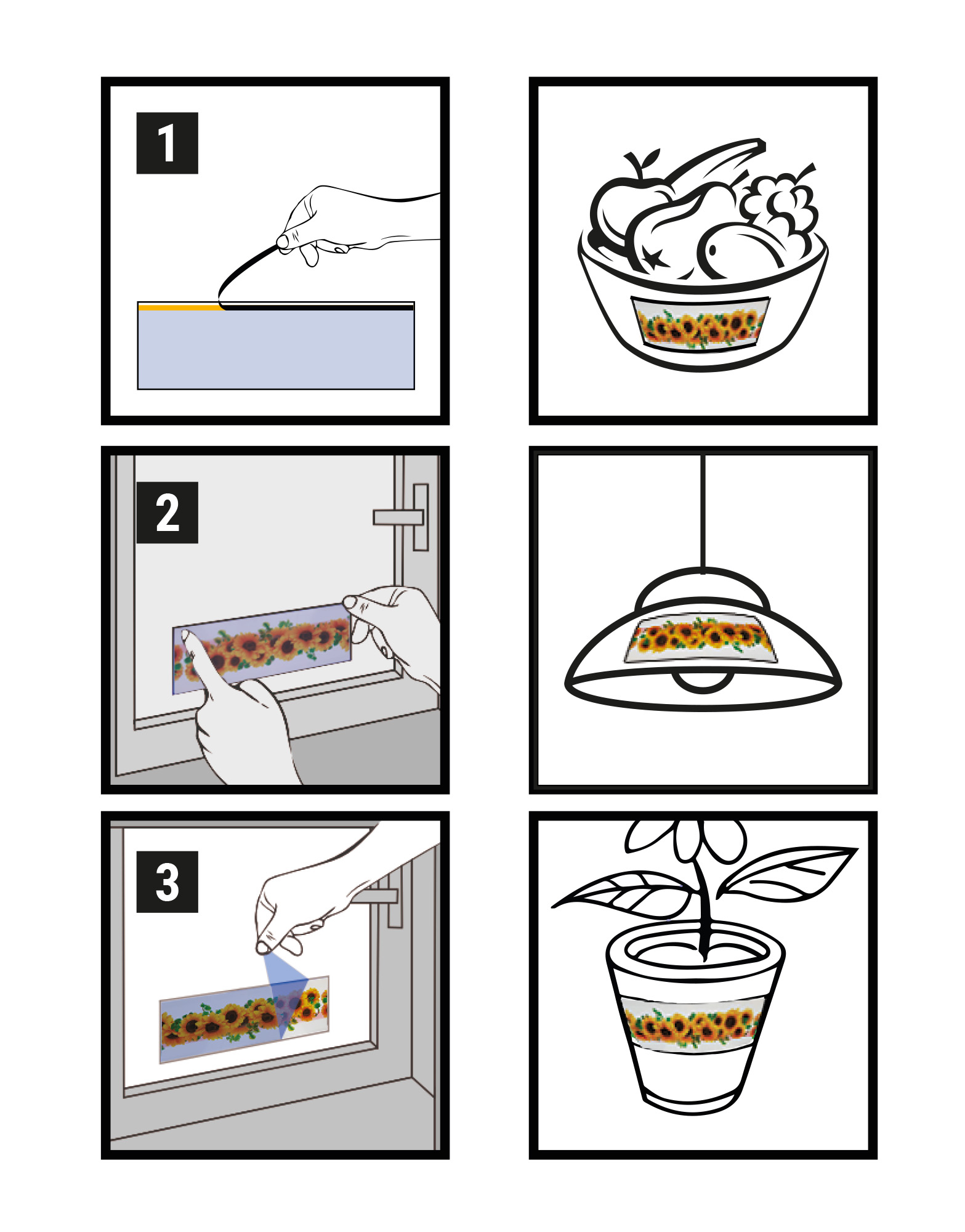 1

2

3